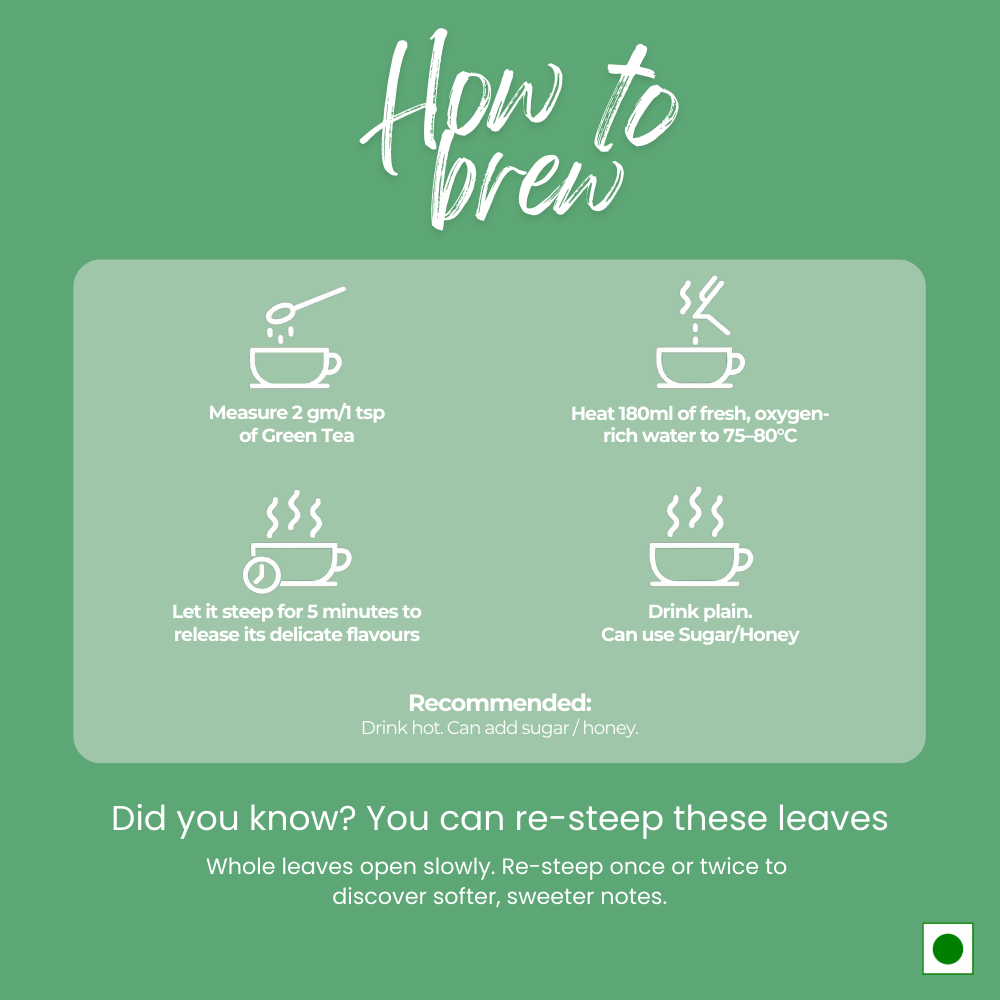 How to brew

Measure 2 gm/1 tsp of Green Tea

Heat 180ml of fresh, oxygen-rich water to 75–80°C

Let it steep for 5 minutes to release its delicate flavours

Drink plain.
Can use Sugar/Honey

Recommended:
Drink hot. Can add sugar / honey.

Did you know? You can re-steep these leaves

Whole leaves open slowly. Re-steep once or twice to discover softer, sweeter notes.